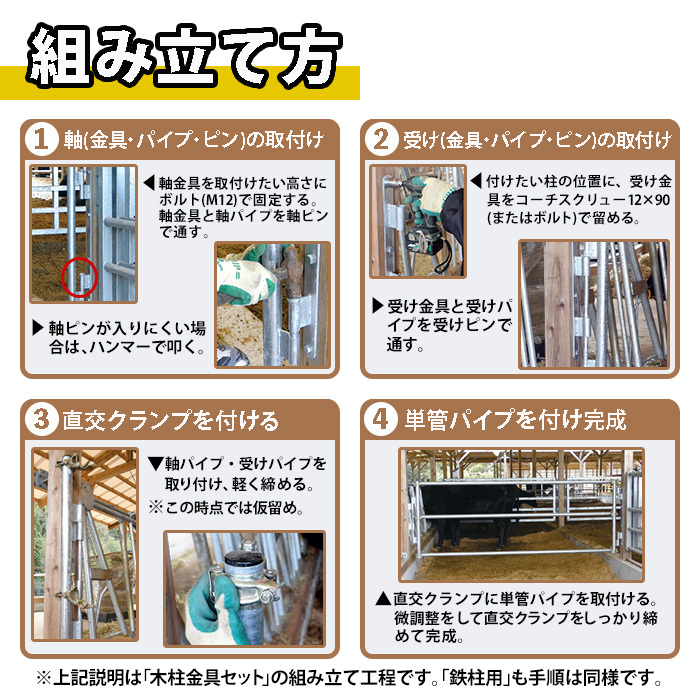 組み立て方

1 軸(金具・パイプ・ピン)の取付け

◀軸金具を取付けたい高さにボルト(M12)で固定する。軸金具と軸パイプを軸ピンで通す。

▶軸ピンが入りにくい場合は、ハンマーで叩く。

2 受け(金具・パイプ・ピン)の取付け

◀付けたい柱の位置に、受け金具をコーチスクリュー12×90(またはボルト)で留める。

▶受け金具と受けパイプを受けピンで通す。

3 直交クランプを付ける

▼軸パイプ・受けパイプを取り付け、軽く締める。
※この時点では仮留め。

4 単管パイプを付け完成

▲直交クランプに単管パイプを取付ける。微調整をして直交クランプをしっかり締めて完成。

※上記説明は「木柱金具セット」の組み立て工程です。「鉄柱用」も手順は同様です。