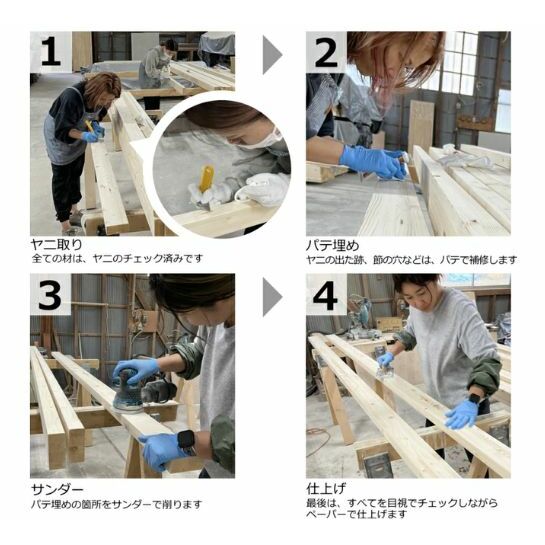 1

ヤニ取り
全ての材は、ヤニのチェック済みです

2

パテ埋め
ヤニの出た跡、節の穴などは、パテで補修します

3

サンダー
パテ埋めの箇所をサンダーで削ります

4

仕上げ
最後は、すべてを目視でチェックしながらペーパーで仕上げます