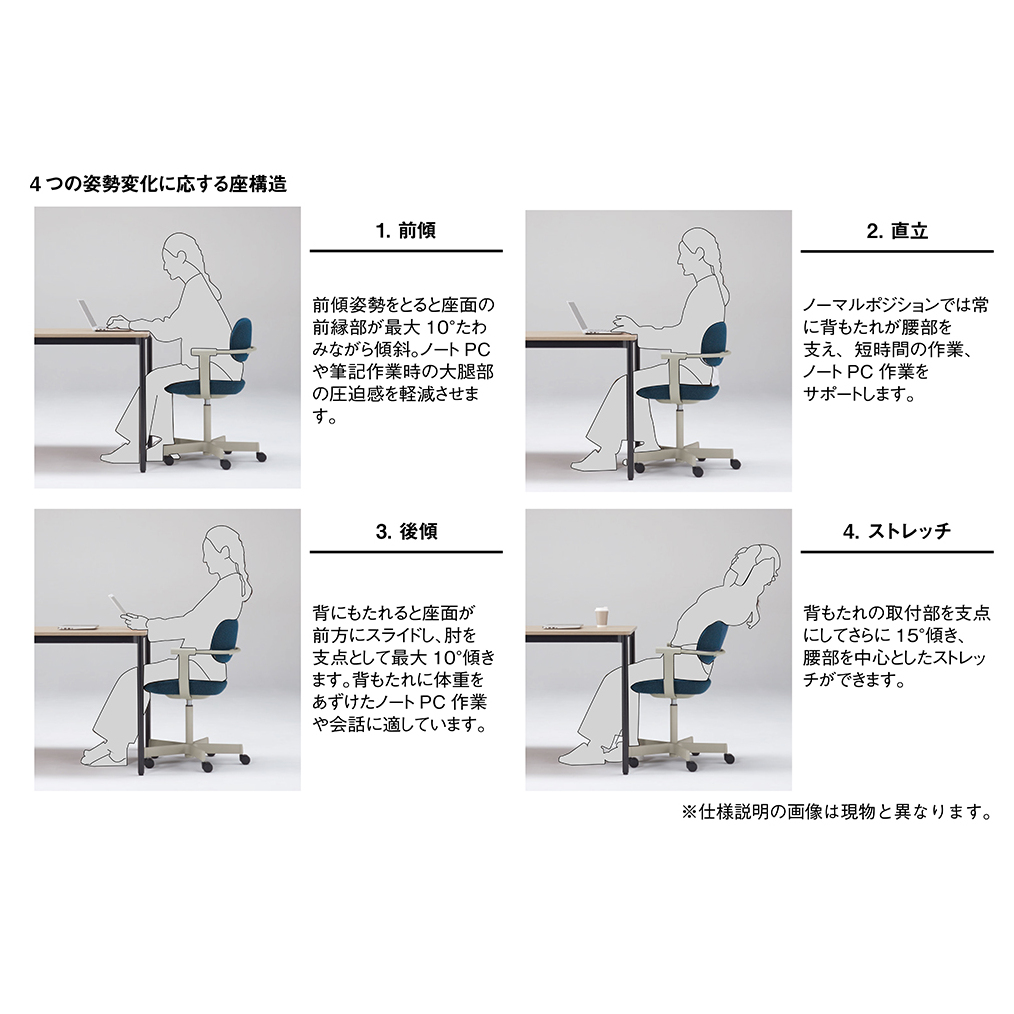 4 つの姿勢変化に応する座構造

1. 前傾

前傾姿勢をとると座面の前縁部が最大 10°たわみながら傾斜。ノート PC や筆記作業時の大腿部の圧迫感を軽減させます。

2. 直立

ノーマルポジションでは常に背もたれが腰部を支え、短時間の作業、ノート PC 作業をサポートします。

3. 後傾

背にもたれると座面が前方にスライドし、肘を支点として最大 10°傾きます。背もたれに体重をあずけたノート PC 作業や会話に適しています。

4. ストレッチ

背もたれの取付部を支点にしてさらに 15°傾き、腰部を中心としたストレッチができます。

※仕様説明の画像は現物と異なります。