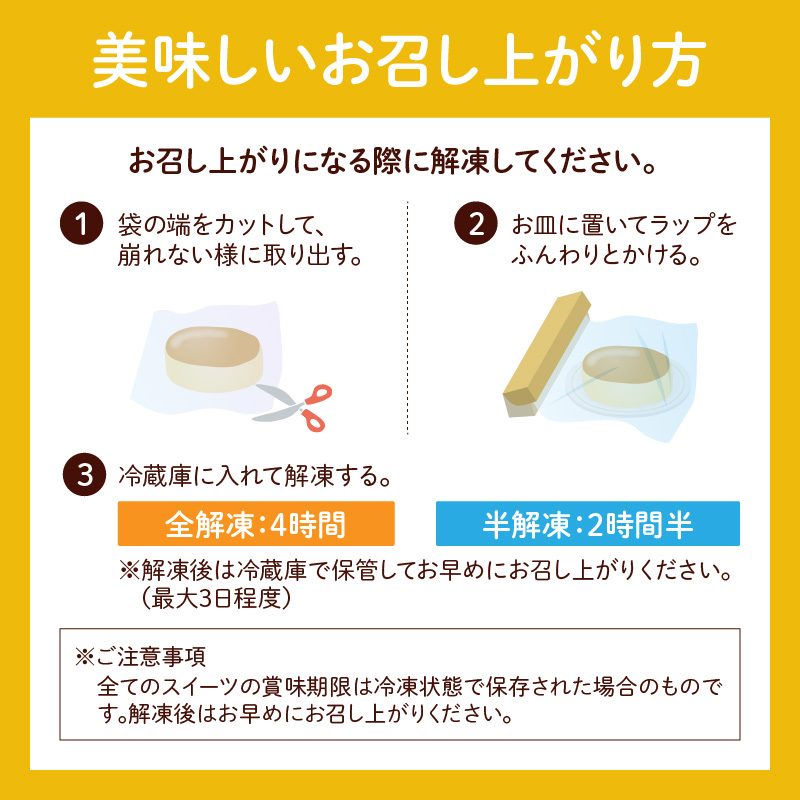 美味しいお召し上がり方

お召し上がりになる際に解凍してください。

1 袋の端をカットして、崩れない様に取り出す。

2 お皿に置いてラップをふんわりとかける。

3 冷蔵庫に入れて解凍する。

全解凍：4時間

半解凍：2時間半

※解凍後は冷蔵庫で保管してお早めにお召し上がりください。（最大3日程度）

※ご注意事項
全てのスイーツの賞味期限は冷凍状態で保存された場合のものです。解凍後はお早めにお召し上がりください。