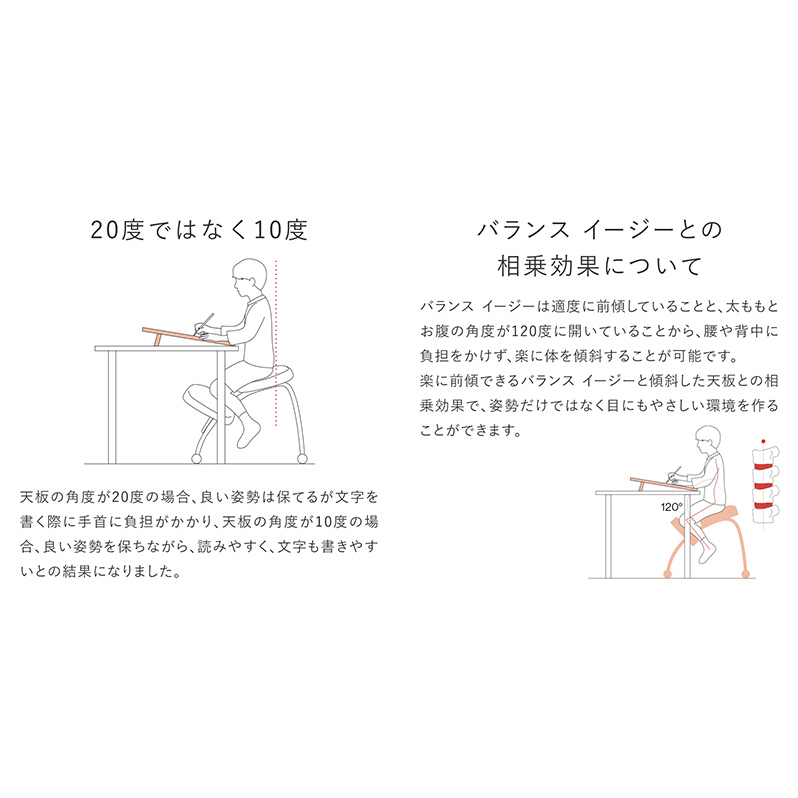 20度ではなく10度

天板の角度が20度の場合、良い姿勢は保てるが文字を書く際に手首に負担がかかり、天板の角度が10度の場合、良い姿勢を保ちながら、読みやすく、文字も書きやすいとの結果になりました。

バランス イージーとの相乗効果について

バランス イージーは適度に前傾していることと、太ももとお腹の角度が120度に開いていることから、腰や背中に負担をかけず、楽に体を傾斜することが可能です。
楽に前傾できるバランス イージーと傾斜した天板との相乗効果で、姿勢だけではなく目にもやさしい環境を作ることができます。

120°