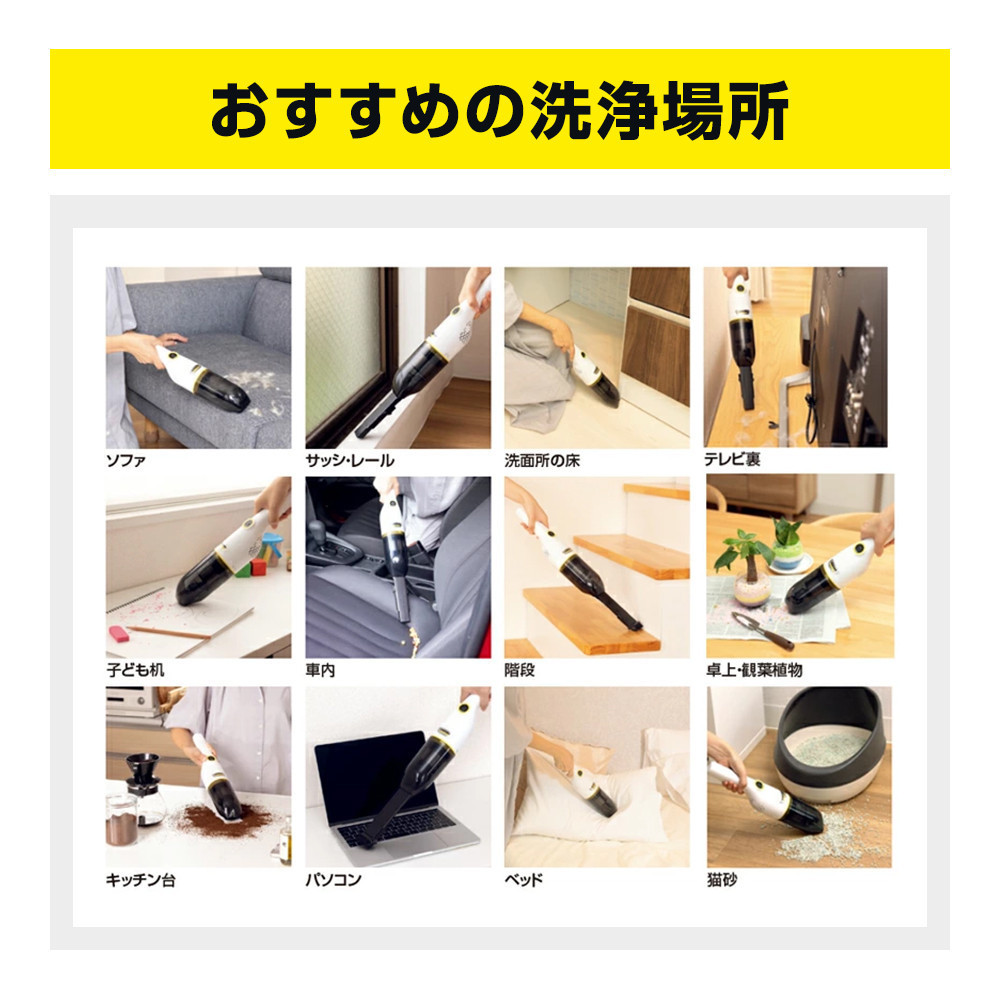 おすすめの洗浄場所

ソファ

サッシ・レール

洗面所の床

テレビ裏

子ども机

車内

階段

卓上・観葉植物

キッチン台

パソコン

ベッド

猫砂