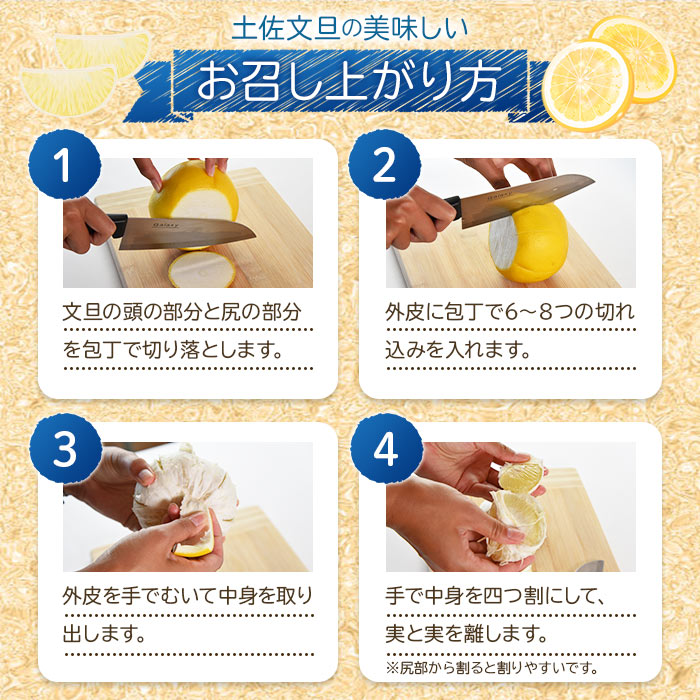 土佐文旦の美味しい
お召し上がり方

1
文旦の頭の部分と尻の部分を包丁で切り落とします。

2
外皮に包丁で6～8つの切れ込みを入れます。

3
外皮を手でむいて中身を取り出します。

4
手で中身を四つ割にして、実と実を離します。
※尻部から割ると割りやすいです。