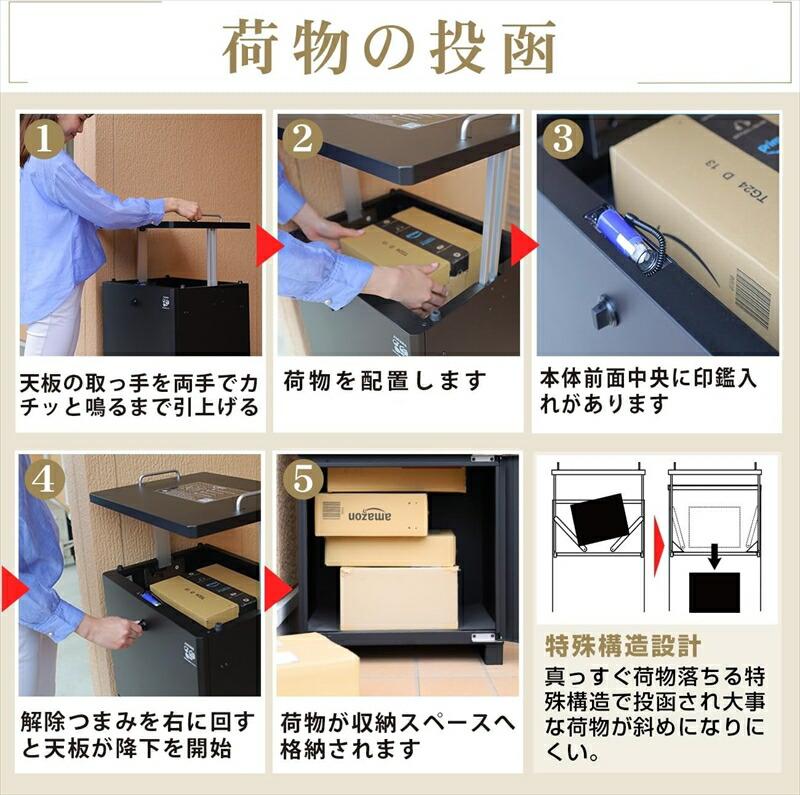 荷物の投函

1

天板の取っ手を両手でカチッと鳴るまで引上げる

2

荷物を配置します

3

TG24 D 13

本体前面中央に印鑑入れがあります

4

解除つまみを右に回すと天板が降下を開始

5

amazon

荷物が収納スペースへ格納されます

特殊構造設計

真っすぐ荷物落ちる特殊構造で投函され大事な荷物が斜めになりにくい。