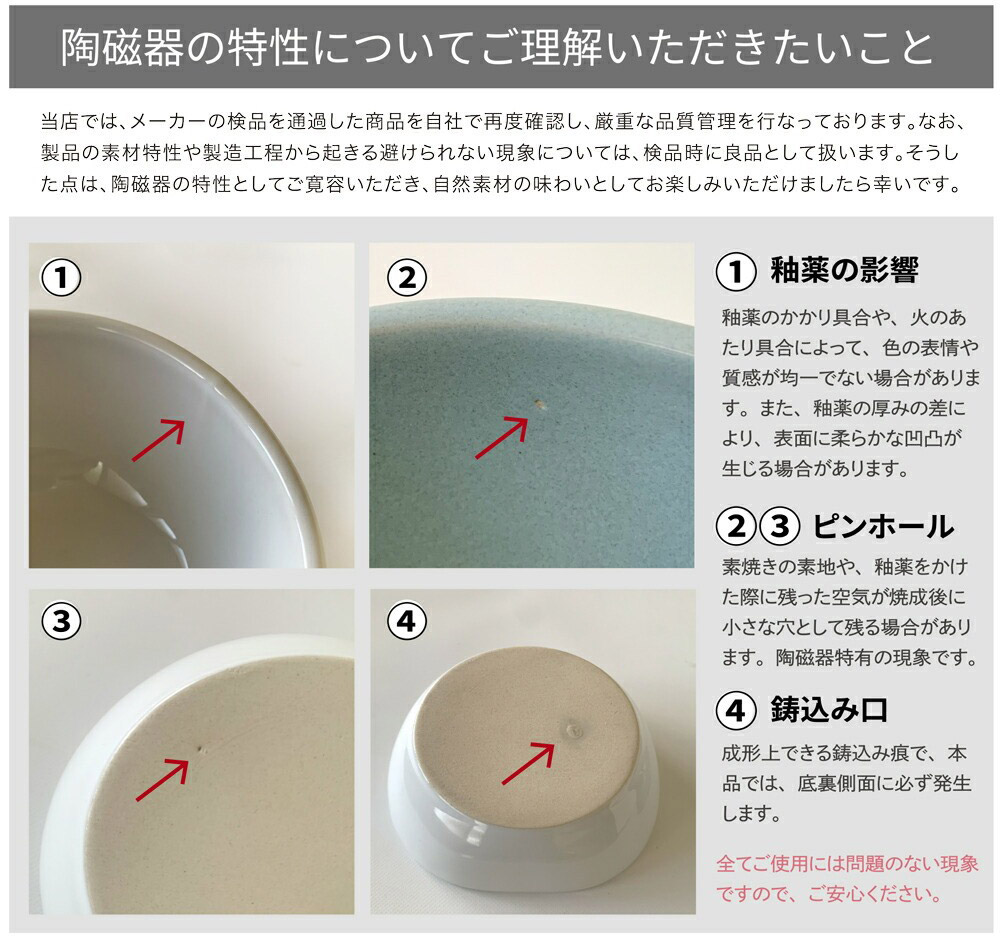 陶磁器の特性についてご理解いただきたいこと

当店では、メーカーの検品を通過した商品を自社で再度確認し、厳重な品質管理を行なっております。なお、製品の素材特性や製造工程から起きる避けられない現象については、検品時に良品として扱います。そうした点は、陶磁器の特性としてご寛容いただき、自然素材の味わいとしてお楽しみいただけましたら幸いです。

①

②

③

④

① 釉薬の影響

釉薬のかかり具合や、火のあたり具合によって、色の表情や質感が均一でない場合があります。また、釉薬の厚みの差により、表面に柔らかな凹凸が生じる場合があります。

②③ ピンホール

素焼きの素地や、釉薬をかけた際に残った空気が焼成後に小さな穴として残る場合があります。陶磁器特有の現象です。

④ 鋳込み口

成形上できる鋳込み痕で、本品では、底裏側面に必ず発生します。

全てご使用には問題のない現象ですので、ご安心ください。