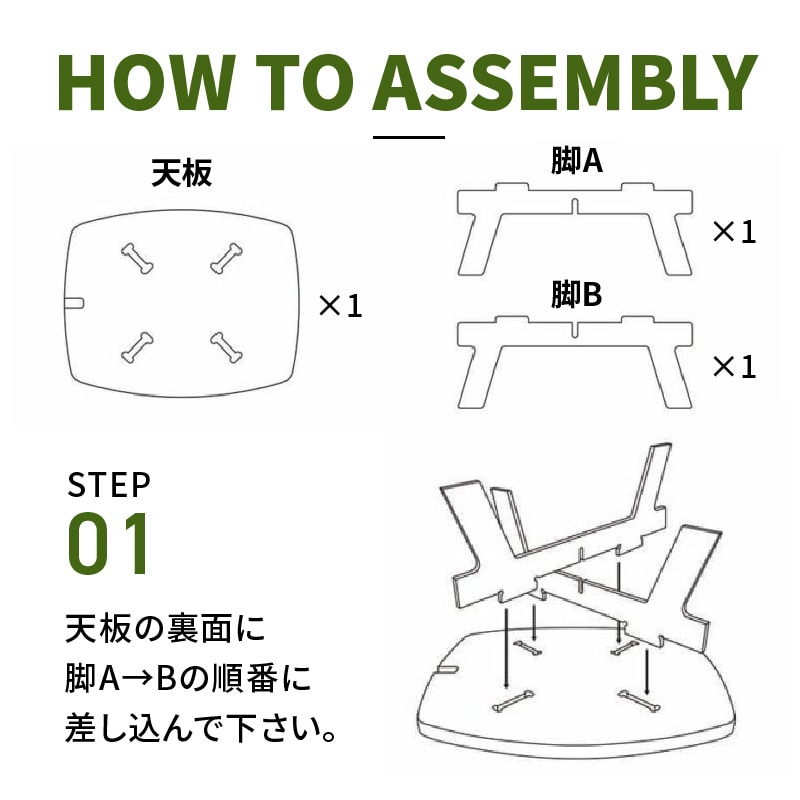 HOW TO ASSEMBLY

天板

×1

脚A

×1

脚B

×1

STEP
01

天板の裏面に
脚A→Bの順番に
差し込んで下さい。