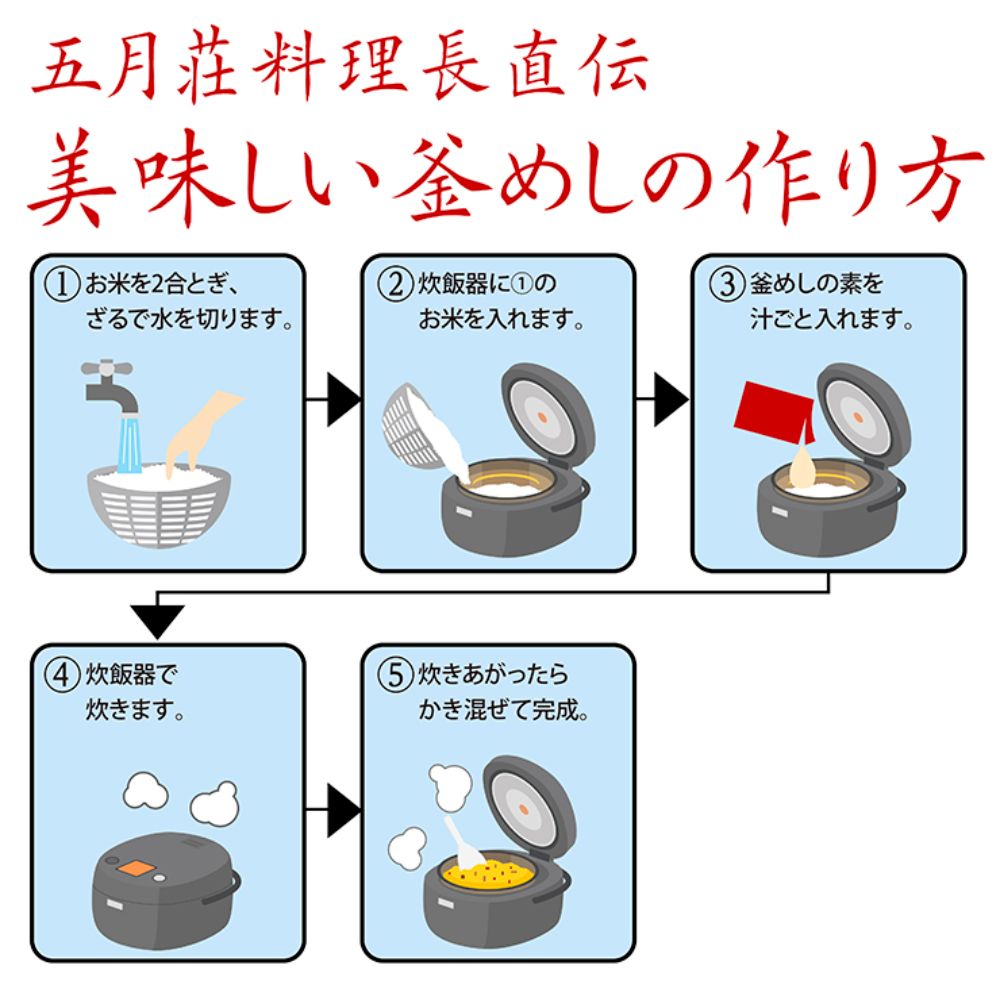 五月荘料理長直伝
美味しい釜めしの作り方

①お米を2合とぎ、ざるで水を切ります。

②炊飯器に①のお米を入れます。

③釜めしの素を汁ごと入れます。

④炊飯器で炊きます。

⑤炊きあがったらかき混ぜて完成。