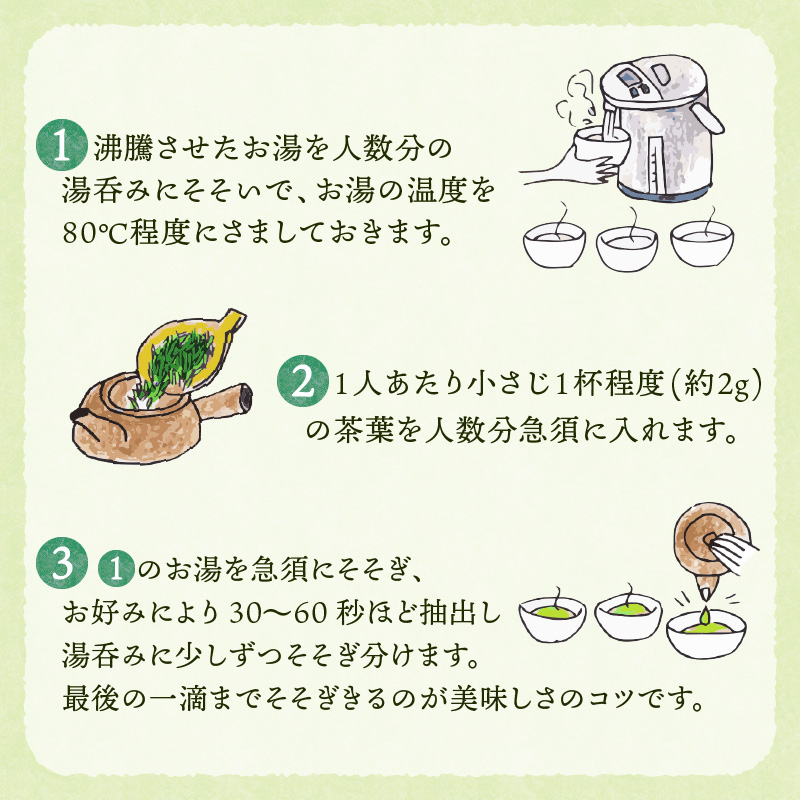 1 沸騰させたお湯を人数分の湯呑みにそそいで、お湯の温度を80℃程度にさましておきます。

2 1人あたり小さじ1杯程度(約2g)の茶葉を人数分急須に入れます。

3 1のお湯を急須にそそぎ、お好みにより30〜60秒ほど抽出し湯呑みに少しずつそそぎ分けます。最後の一滴までそそぎきるのが美味しさのコツです。