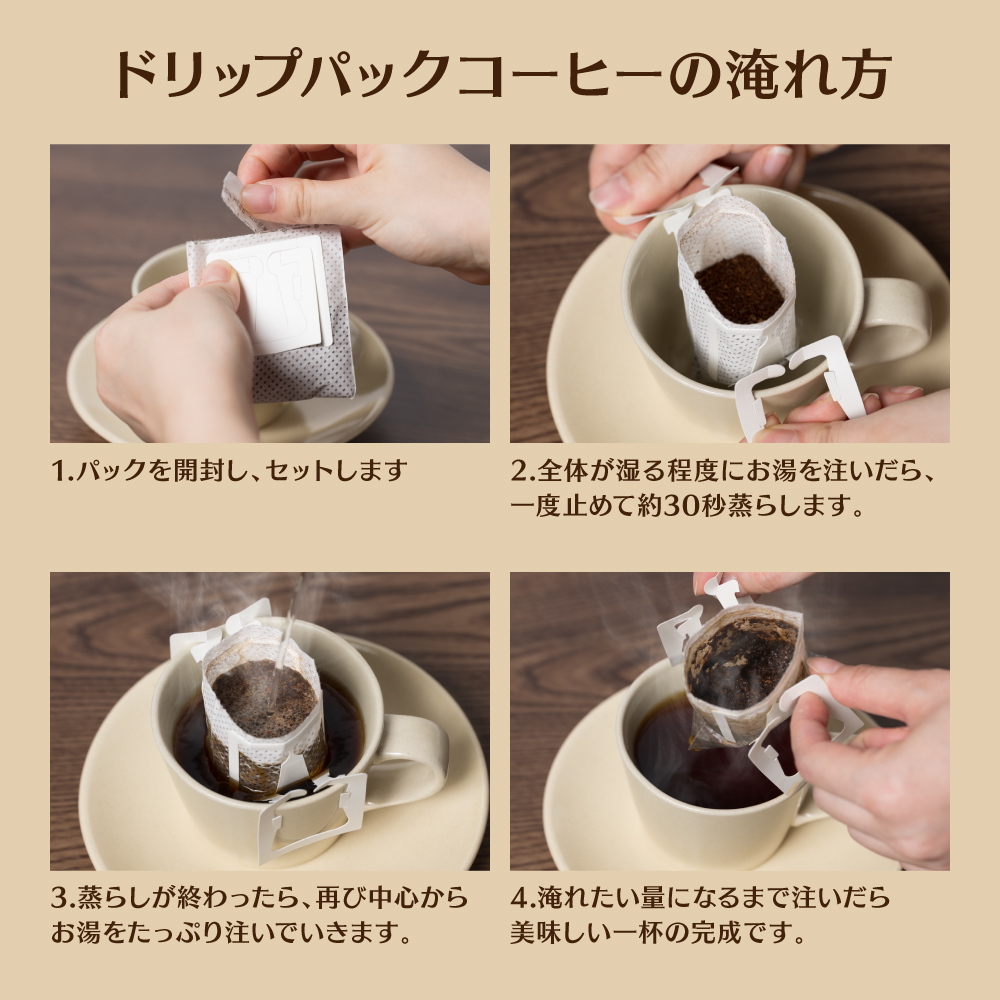 ドリップパックコーヒーの淹れ方

1.パックを開封し、セットします

2.全体が湿る程度にお湯を注いだら、一度止めて約30秒蒸らします。

3.蒸らしが終わったら、再び中心からお湯をたっぷり注いでいきます。

4.淹れたい量になるまで注いだら美味しい一杯の完成です。