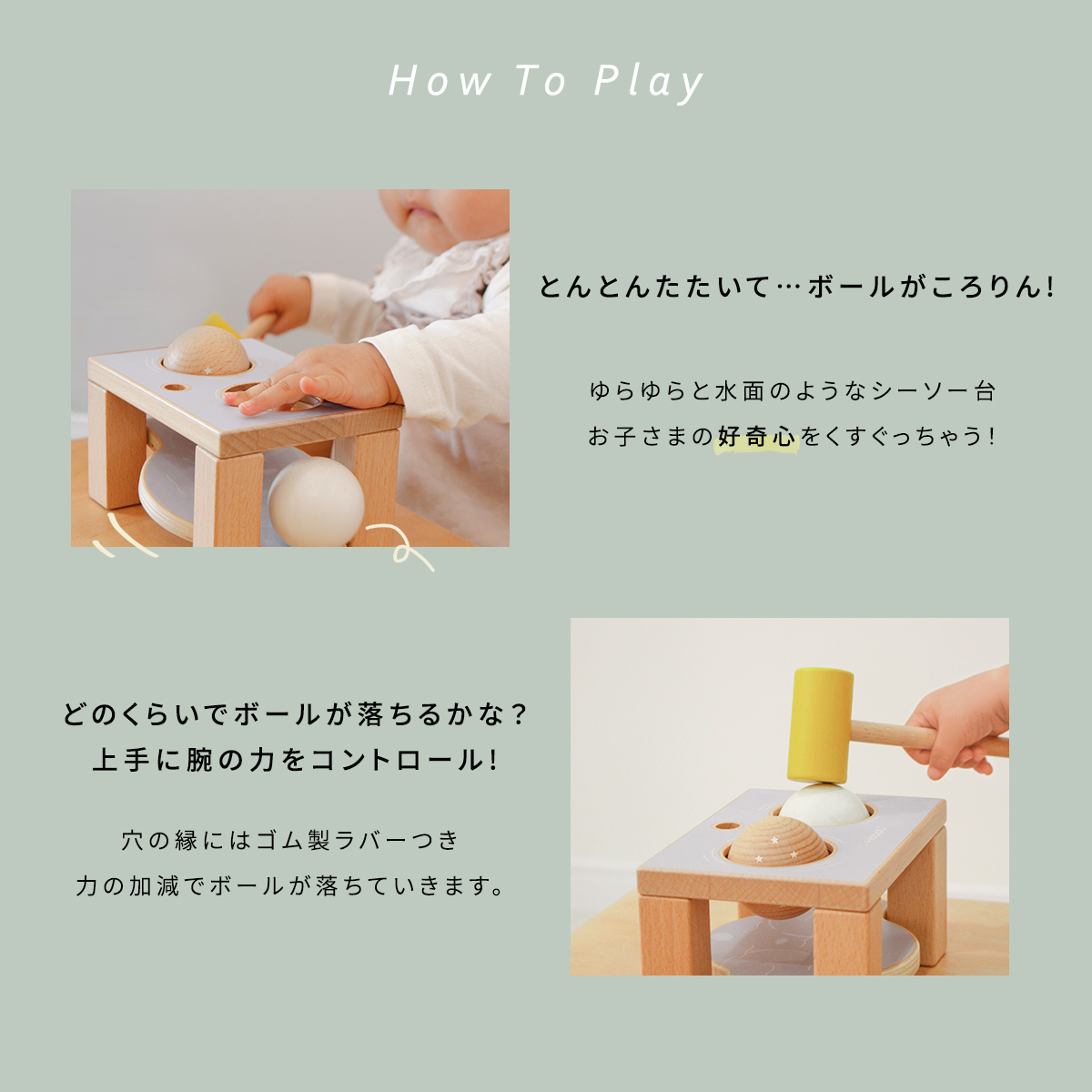 How To Play

とんとんたたいて…ボールがころりん!

ゆらゆらと水面のようなシーソー台
お子さまの好奇心をくすぐっちゃう!

どのくらいでボールが落ちるかな?
上手に腕の力をコントロール!

穴の縁にはゴム製ラバーつき
力の加減でボールが落ちていきます。