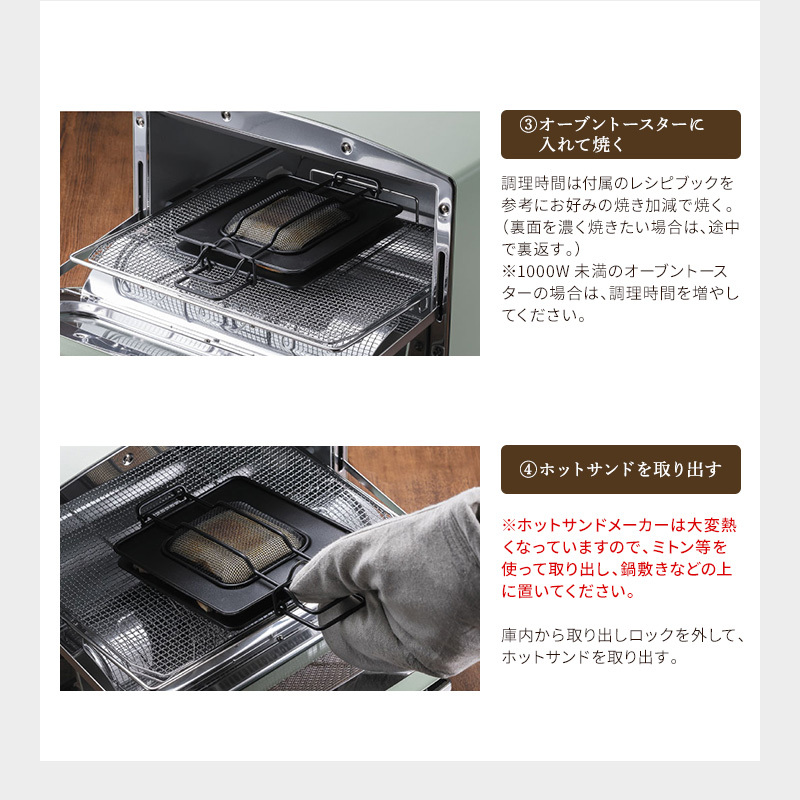 ③オーブントースターに入れて焼く

調理時間は付属のレシピブックを参考にお好みの焼き加減で焼く。（裏面を濃く焼きたい場合は、途中で裏返す。）
※1000W 未満のオーブントースターの場合は、調理時間を増やしてください。

④ホットサンドを取り出す

※ホットサンドメーカーは大変熱くなっていますので、ミトン等を使って取り出し、鍋敷きなどの上に置いてください。

庫内から取り出しロックを外して、ホットサンドを取り出す。