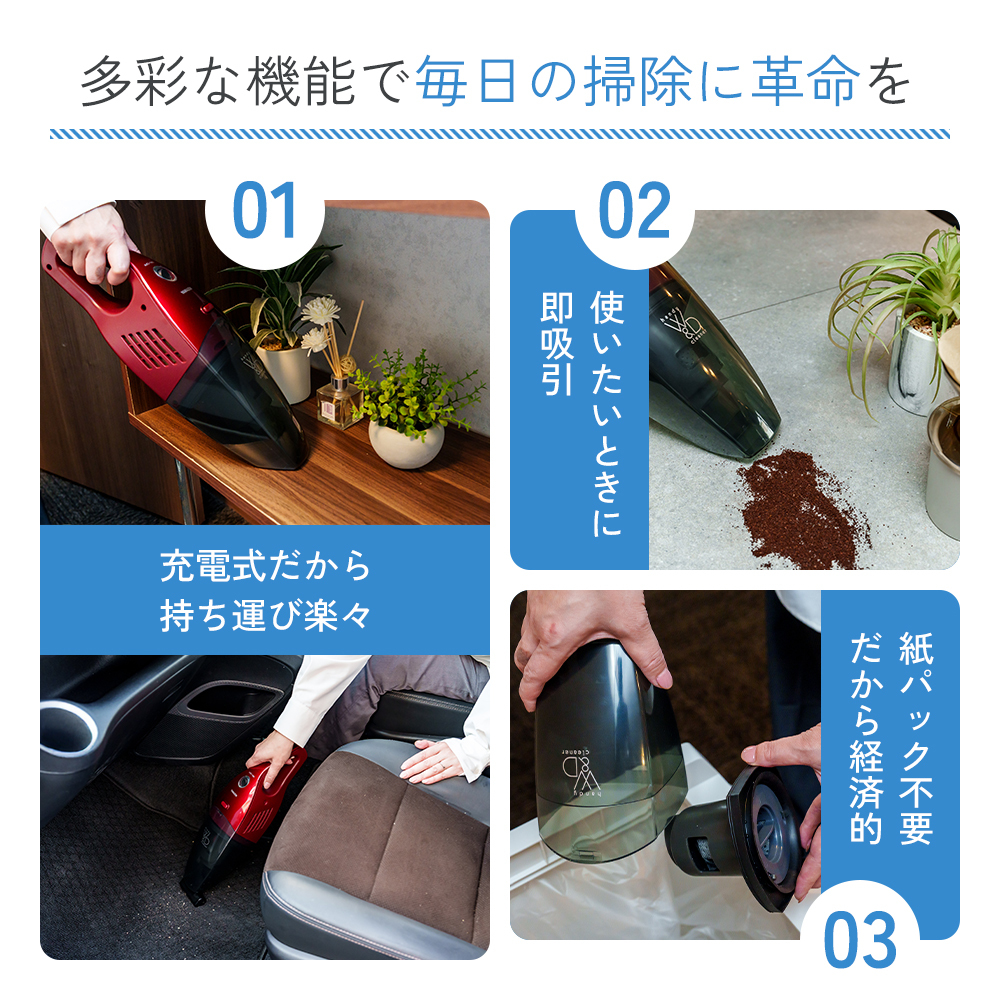 多彩な機能で毎日の掃除に革命を

01

充電式だから
持ち運び楽々

02

使いたいときに
即吸引

紙パック不要
だから経済的

03