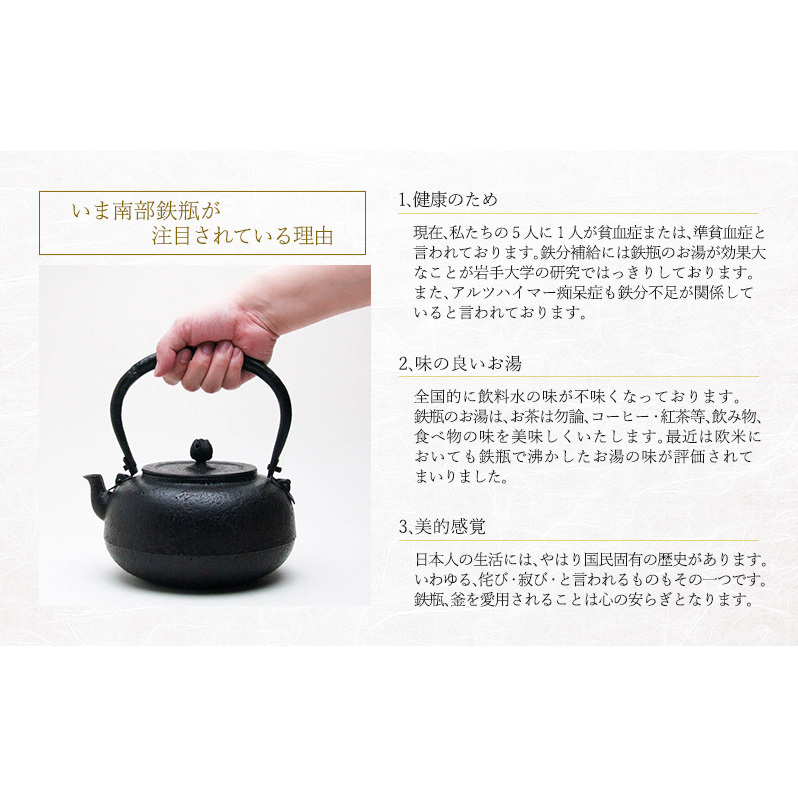 いま南部鉄瓶が
注目されている理由

1､健康のため

現在､私たちの５人に１人が貧血症または､準貧血症と言われております｡鉄分補給には鉄瓶のお湯が効果大なことが岩手大学の研究ではっきりしております。また､アルツハイマー痴呆症も鉄分不足が関係していると言われております｡

2､味の良いお湯

全国的に飲料水の味が不味くなっております。鉄瓶のお湯は､お茶は勿論､コーヒー･紅茶等､飲み物､食べ物の味を美味しくいたします｡最近は欧米においても鉄瓶で沸かしたお湯の味が評価されてまいりました｡

3､美的感覚

日本人の生活には､やはり国民固有の歴史があります｡いわゆる､侘び･寂び･と言われるものもその一つです｡鉄瓶､釜を愛用されることは心の安らぎとなります｡