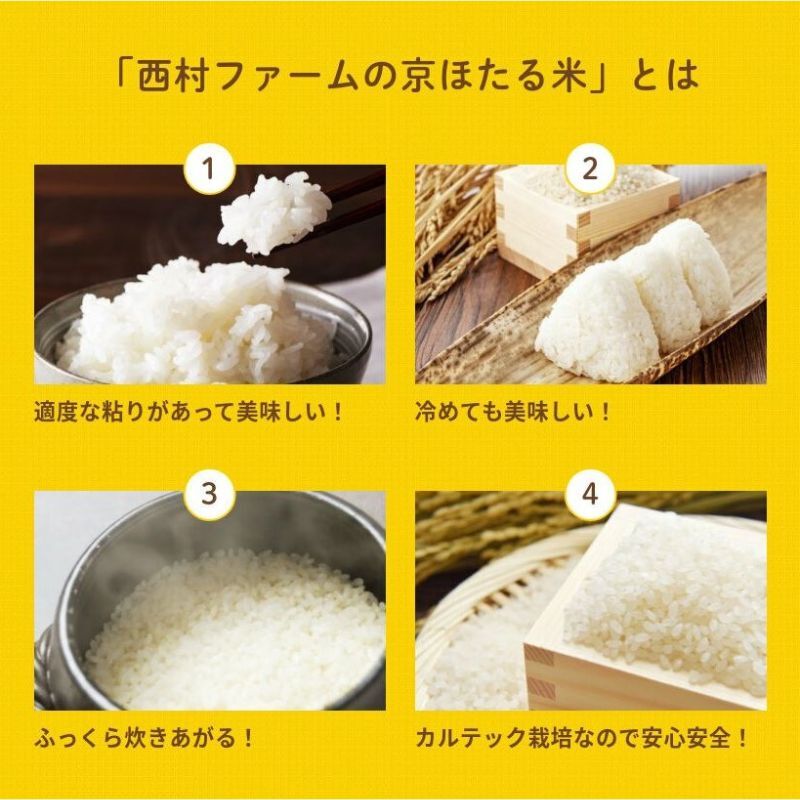 「西村ファームの京ほたる米」とは

1

適度な粘りがあって美味しい！

2

冷めても美味しい！

3

ふっくら炊きあがる！

4

カルテック栽培なので安心安全！