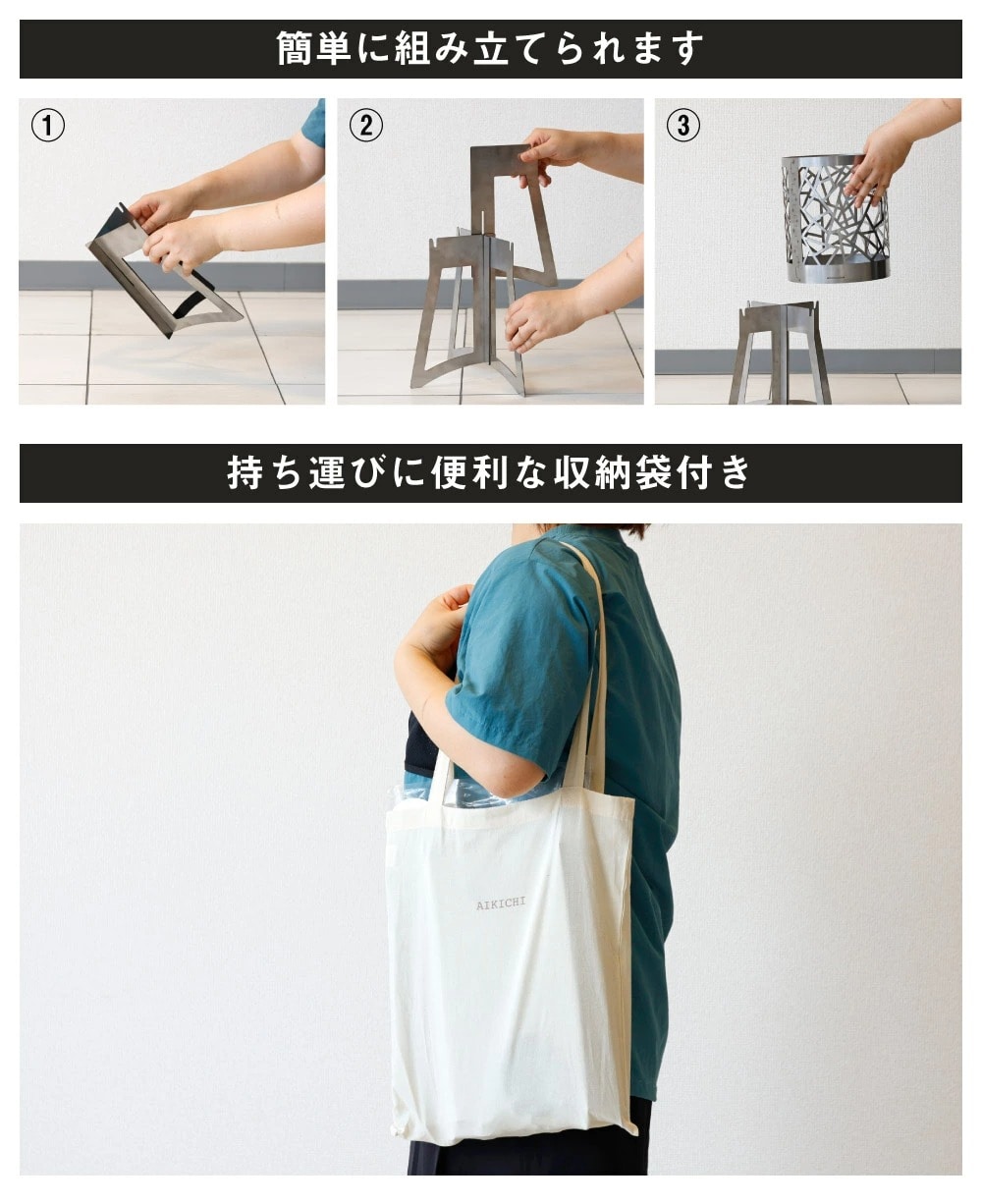 簡単に組み立てられます

①

②

③

持ち運びに便利な収納袋付き

AIKICHI