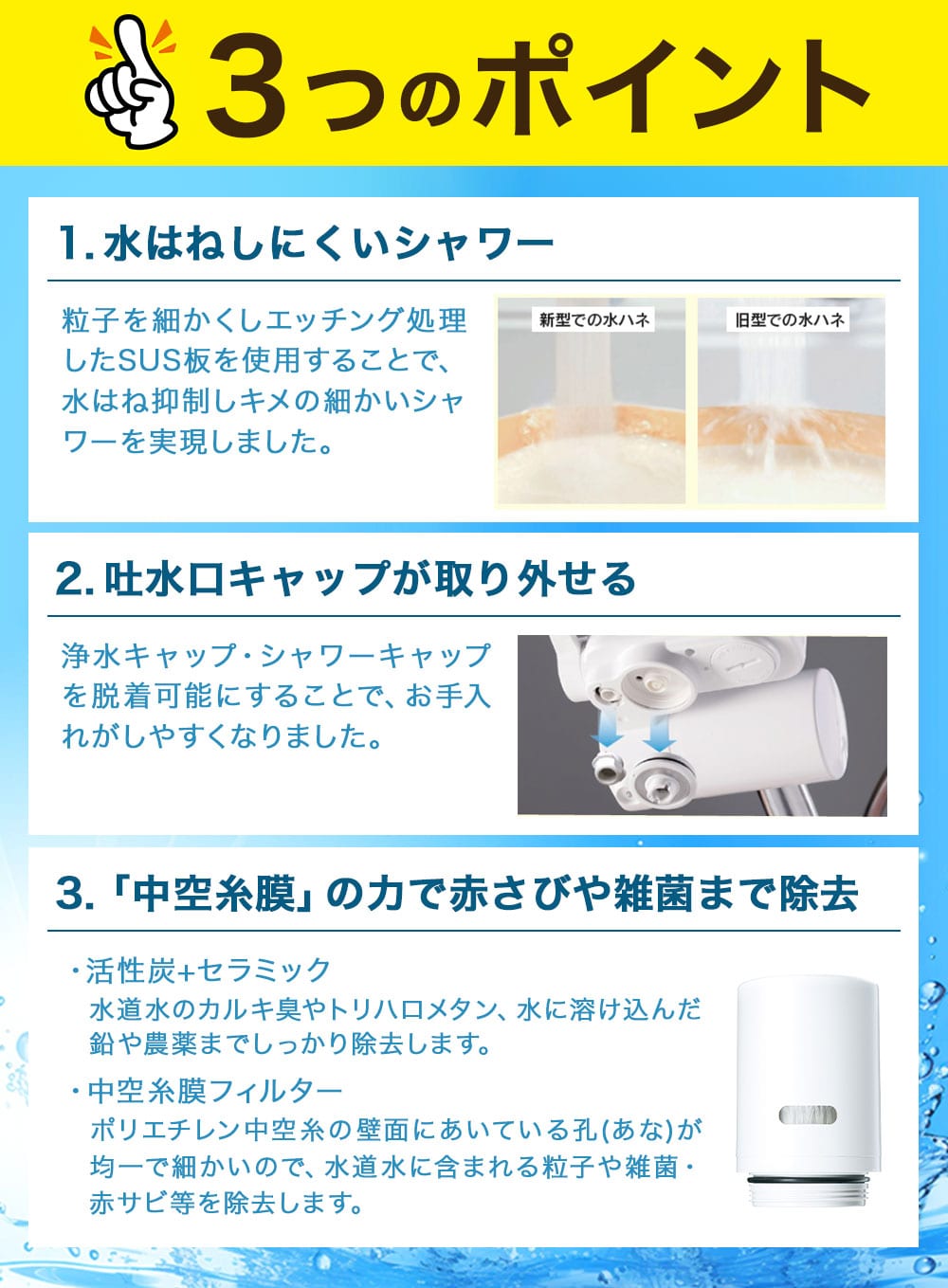 3つのポイント

1. 水はねしにくいシャワー

粒子を細かくしエッチング処理したSUS板を使用することで、水はね抑制しキメの細かいシャワーを実現しました。

新型での水ハネ

旧型での水ハネ

2. 吐水口キャップが取り外せる

浄水キャップ・シャワーキャップを脱着可能にすることで、お手入れがしやすくなりました。

3.「中空糸膜」の力で赤さびや雑菌まで除去

・活性炭+セラミック
水道水のカルキ臭やトリハロメタン、水に溶け込んだ鉛や農薬までしっかり除去します。

・中空糸膜フィルター
ポリエチレン中空糸の壁面にあいている孔(あな)が均一で細かいので、水道水に含まれる粒子や雑菌・赤サビ等を除去します。