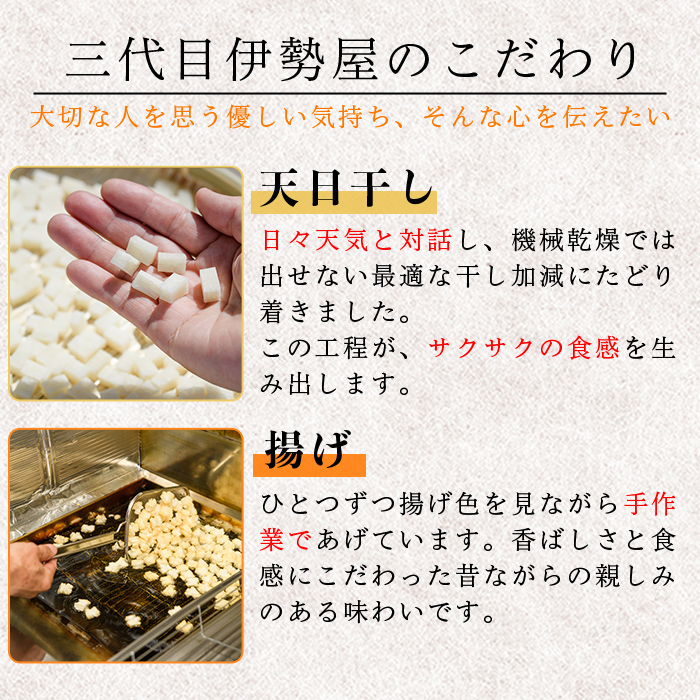 三代目伊勢屋のこだわり

大切な人を思う優しい気持ち、そんな心を伝えたい

天日干し

日々天気と対話し、機械乾燥では出せない最適な干し加減にたどり着きました。
この工程が、サクサクの食感を生み出します。

揚げ

ひとつずつ揚げ色を見ながら手作業であげています。香ばしさと食感にこだわった昔ながらの親しみのある味わいです。