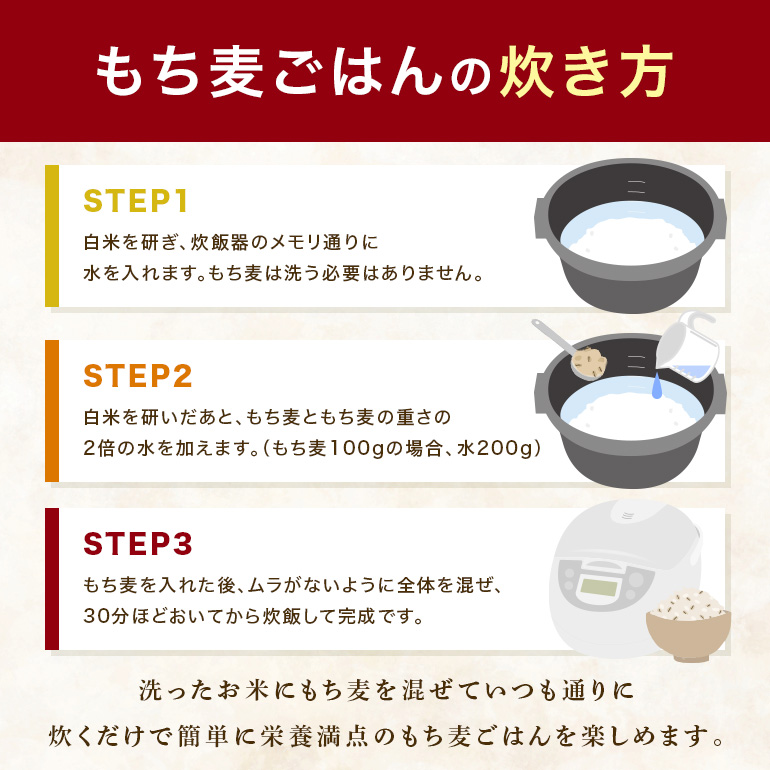 もち麦ごはんの炊き方

STEP1

白米を研ぎ、炊飯器のメモリ通りに水を入れます。もち麦は洗う必要はありません。

STEP2

白米を研いだあと、もち麦ともち麦の重さの2倍の水を加えます。(もち麦100gの場合、水200g)

STEP3

もち麦を入れた後、ムラがないように全体を混ぜ、30分ほどおいてから炊飯して完成です。

洗ったお米にもち麦を混ぜていつも通りに炊くだけで簡単に栄養満点のもち麦ごはんを楽しめます。