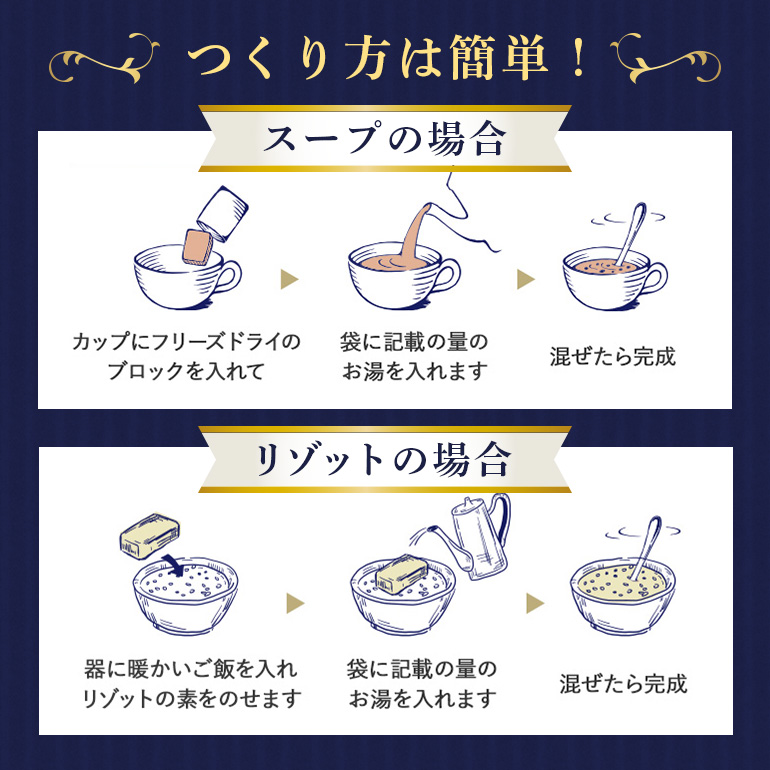 つくり方は簡単！

スープの場合

カップにフリーズドライのブロックを入れて

袋に記載の量のお湯を入れます

混ぜたら完成

リゾットの場合

器に暖かいご飯を入れリゾットの素をのせます

袋に記載の量のお湯を入れます

混ぜたら完成