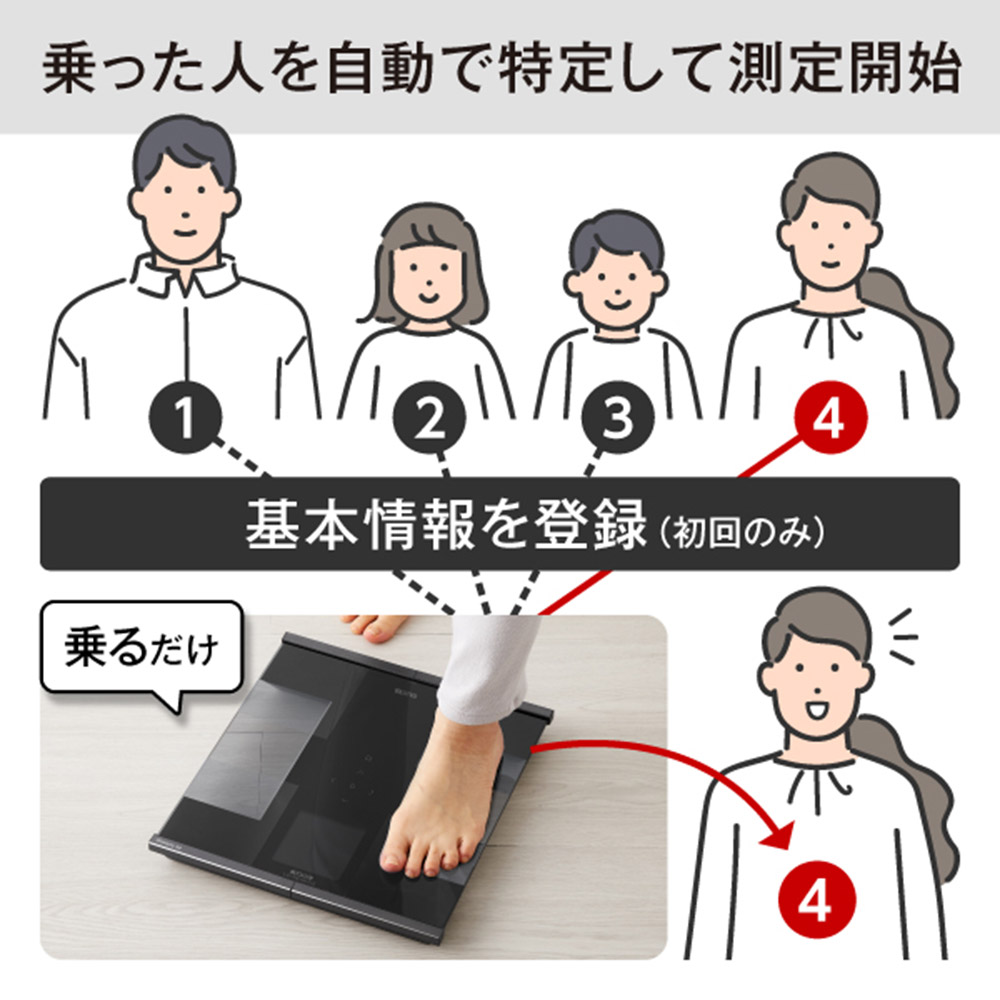 乗った人を自動で特定して測定開始

1

2

3

4

基本情報を登録（初回のみ）

乗るだけ

4