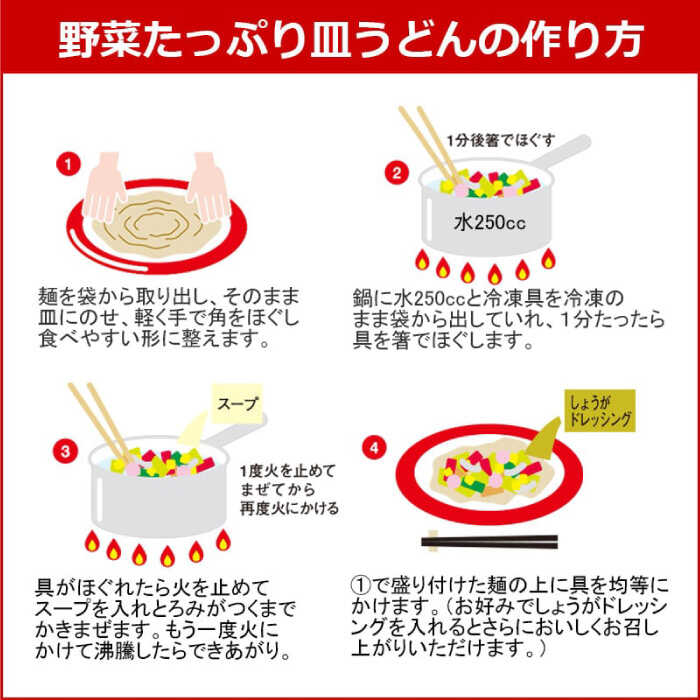 野菜たっぷり皿うどんの作り方

1

麺を袋から取り出し、そのまま皿にのせ、軽く手で角をほぐし食べやすい形に整えます。

2

1分後箸でほぐす

水250cc

鍋に水250ccと冷凍具を冷凍のまま袋から出していれ、1分たったら具を箸でほぐします。

3

スープ

1度火を止めてまぜてから再度火にかける

具がほぐれたら火を止めてスープを入れとろみがつくまでかきまぜます。もう一度火にかけて沸騰したらできあがり。

4

しょうがドレッシング

①で盛り付けた麺の上に具を均等にかけます。(お好みでしょうがドレッシングを入れるとさらにおいしくお召し上がりいただけます。)