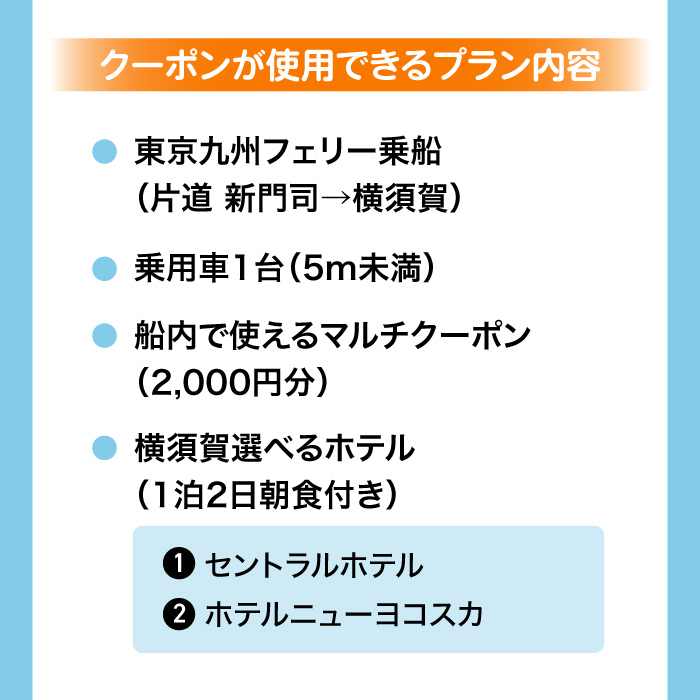 クーポンが使用できるプラン内容

• 東京九州フェリー乗船
（片道 新門司→横須賀）

• 乗用車1台（5m未満）

• 船内で使えるマルチクーポン
（2,000円分）

• 横須賀選べるホテル
（1泊2日朝食付き）

❶ セントラルホテル
❷ ホテルニューヨコスカ