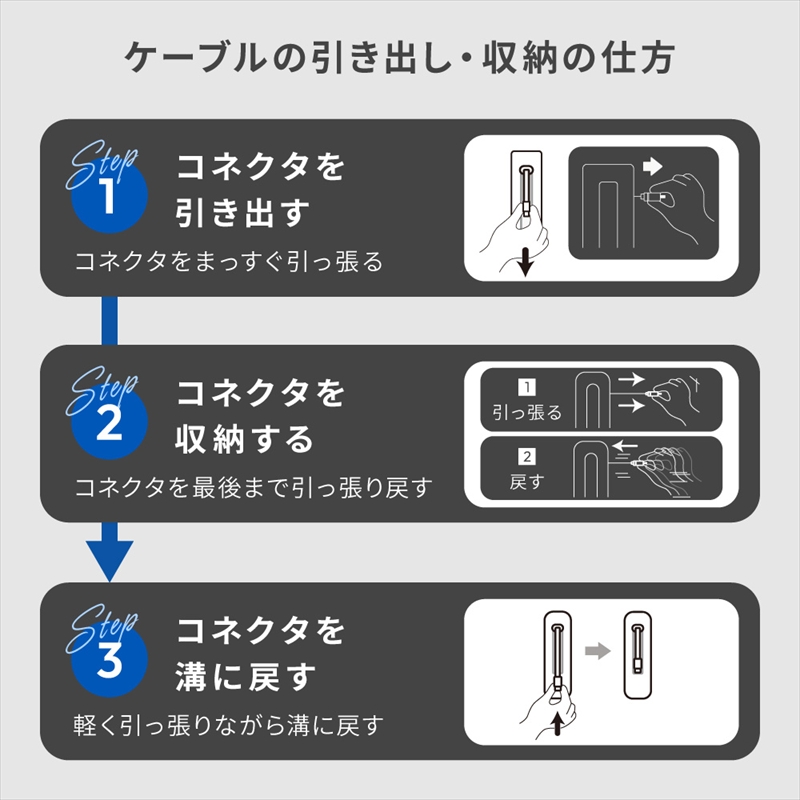 ケーブルの引き出し・収納の仕方

Step 1
コネクタを引き出す
コネクタをまっすぐ引っ張る

Step 2
コネクタを収納する
コネクタを最後まで引っ張り戻す

1 引っ張る
2 戻す

Step 3
コネクタを溝に戻す
軽く引っ張りながら溝に戻す