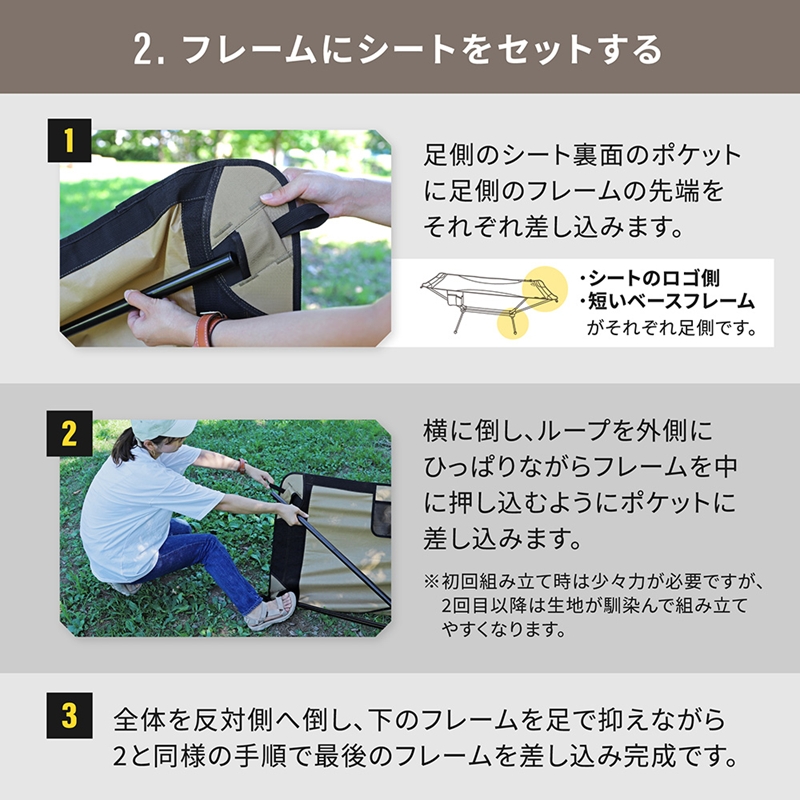 2. フレームにシートをセットする

1

足側のシート裏面のポケットに足側のフレームの先端をそれぞれ差し込みます。

・シートのロゴ側
・短いベースフレーム
がそれぞれ足側です。

2

横に倒し、ループを外側にひっぱりながらフレームを中に押し込むようにポケットに差し込みます。

※初回組み立て時は少々力が必要ですが、2回目以降は生地が馴染んで組み立てやすくなります。

3

全体を反対側へ倒し、下のフレームを足で抑えながら2と同様の手順で最後のフレームを差し込み完成です。