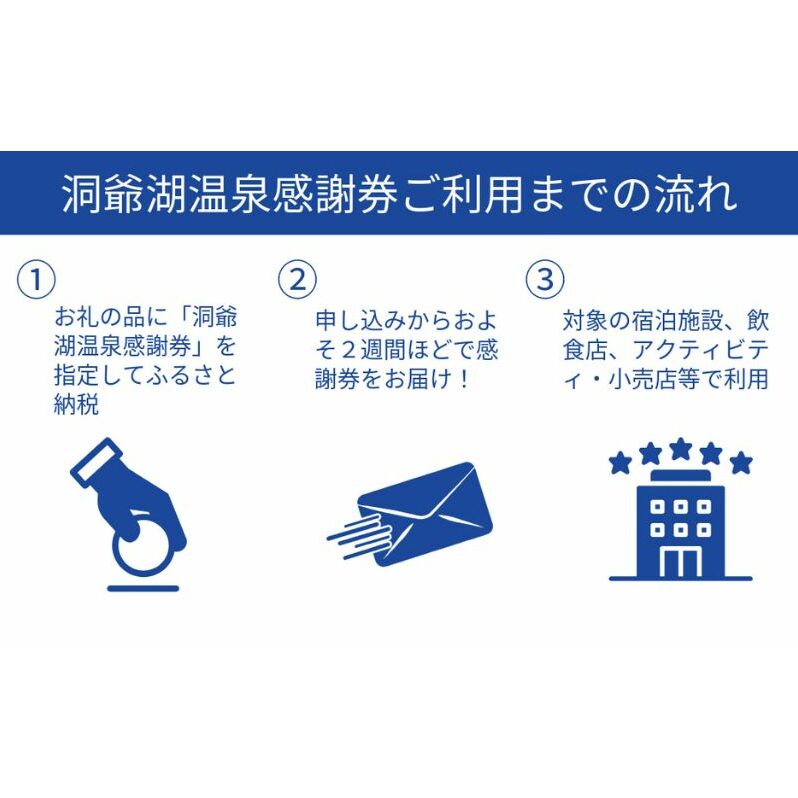 洞爺湖温泉感謝券ご利用までの流れ

①
お礼の品に「洞爺湖温泉感謝券」を指定してふるさと納税

②
申し込みからおよそ２週間ほどで感謝券をお届け！

③
対象の宿泊施設、飲食店、アクティビティ・小売店等で利用