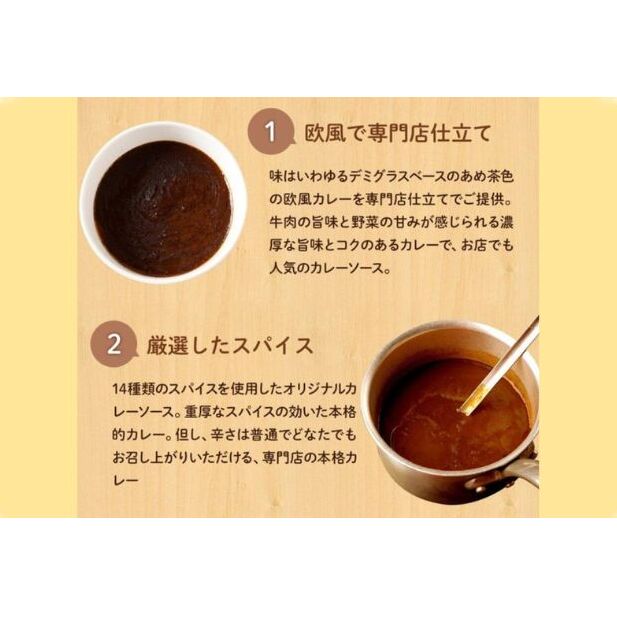 1 欧風で専門店仕立て

味はいわゆるデミグラスベースのあめ茶色の欧風カレーを専門店仕立てでご提供。牛肉の旨味と野菜の甘みが感じられる濃厚な旨味とコクのあるカレーで、お店でも人気のカレーソース。

2 厳選したスパイス

14種類のスパイスを使用したオリジナルカレーソース。重厚なスパイスの効いた本格的カレー。但し、辛さは普通でどなたでもお召し上がりいただける、専門店の本格カレー