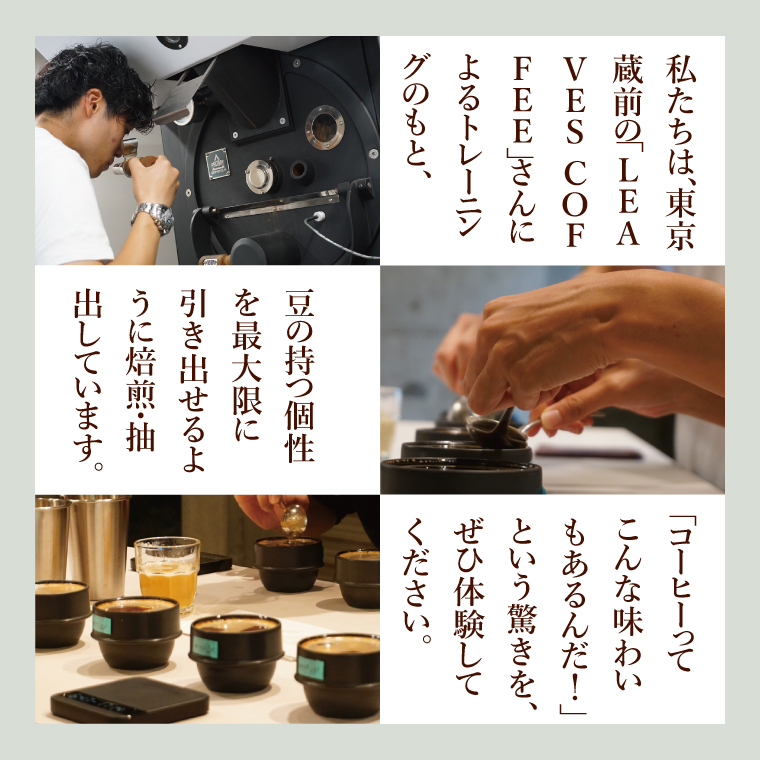 私たちは、東京蔵前の「LEAVES COFFEE」さんによるトレーニングのもと、

豆の持つ個性を最大限に引き出せるように焙煎・抽出しています。

「コーヒーってこんな味わいもあるんだ！」という驚きを、ぜひ体験してください。