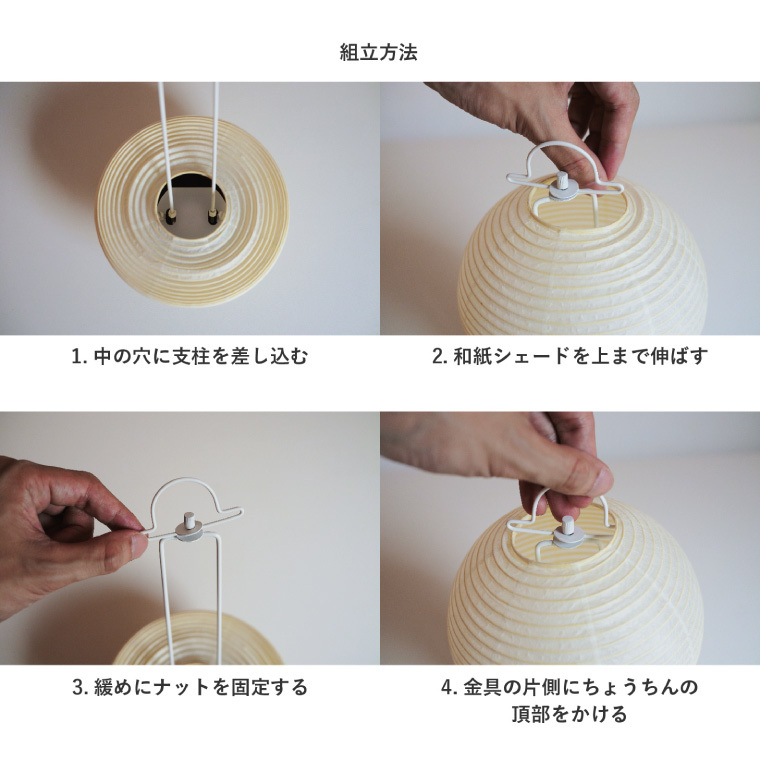 組立方法

1. 中の穴に支柱を差し込む

2. 和紙シェードを上まで伸ばす

3. 緩めにナットを固定する

4. 金具の片側にちょうちんの頂部をかける