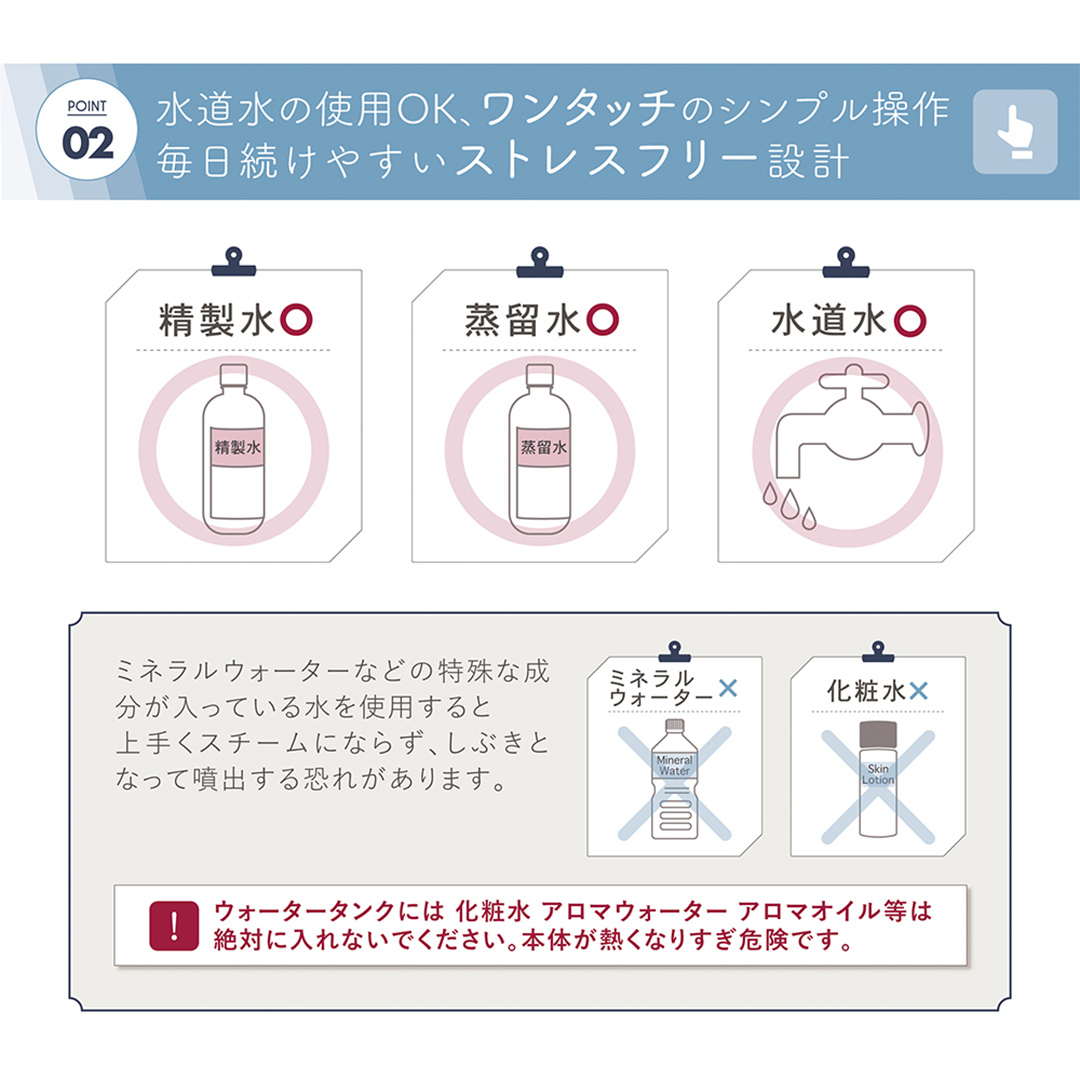 POINT 02

水道水の使用OK、ワンタッチのシンプル操作
毎日続けやすいストレスフリー設計

精製水○

精製水

蒸留水○

蒸留水

水道水○

ミネラルウォーターなどの特殊な成分が入っている水を使用すると上手くスチームにならず、しぶきとなって噴出する恐れがあります。

ミネラルウォーター×

Mineral Water

化粧水×

Skin Lotion

!

ウォータータンクには 化粧水 アロマウォーター アロマオイル等は絶対に入れないでください。本体が熱くなりすぎ危険です。